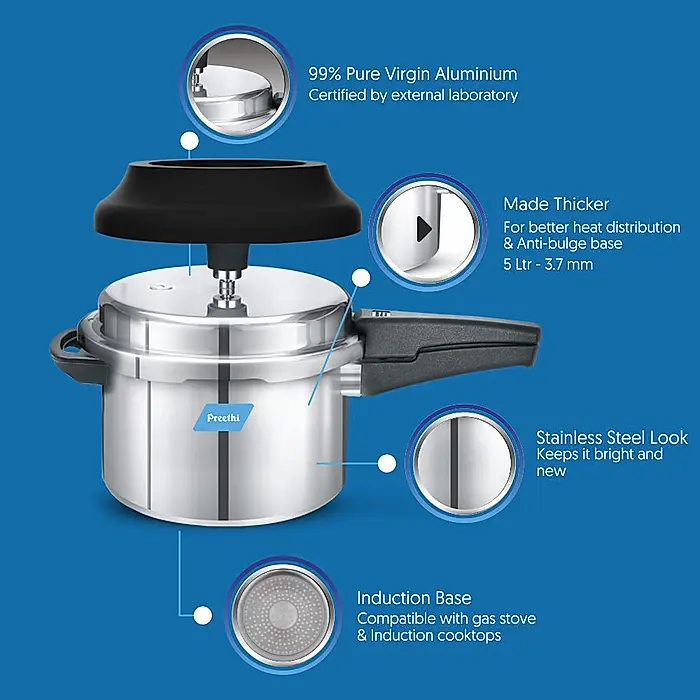 99% Pure Virgin Aluminium
Certified by external laboratory

Made Thicker
For better heat distribution & Anti-bulge base
5 Ltr - 3.7 mm

Preethi

Stainless Steel Look
Keeps it bright and new

Induction Base
Compatible with gas stove & Induction cooktops